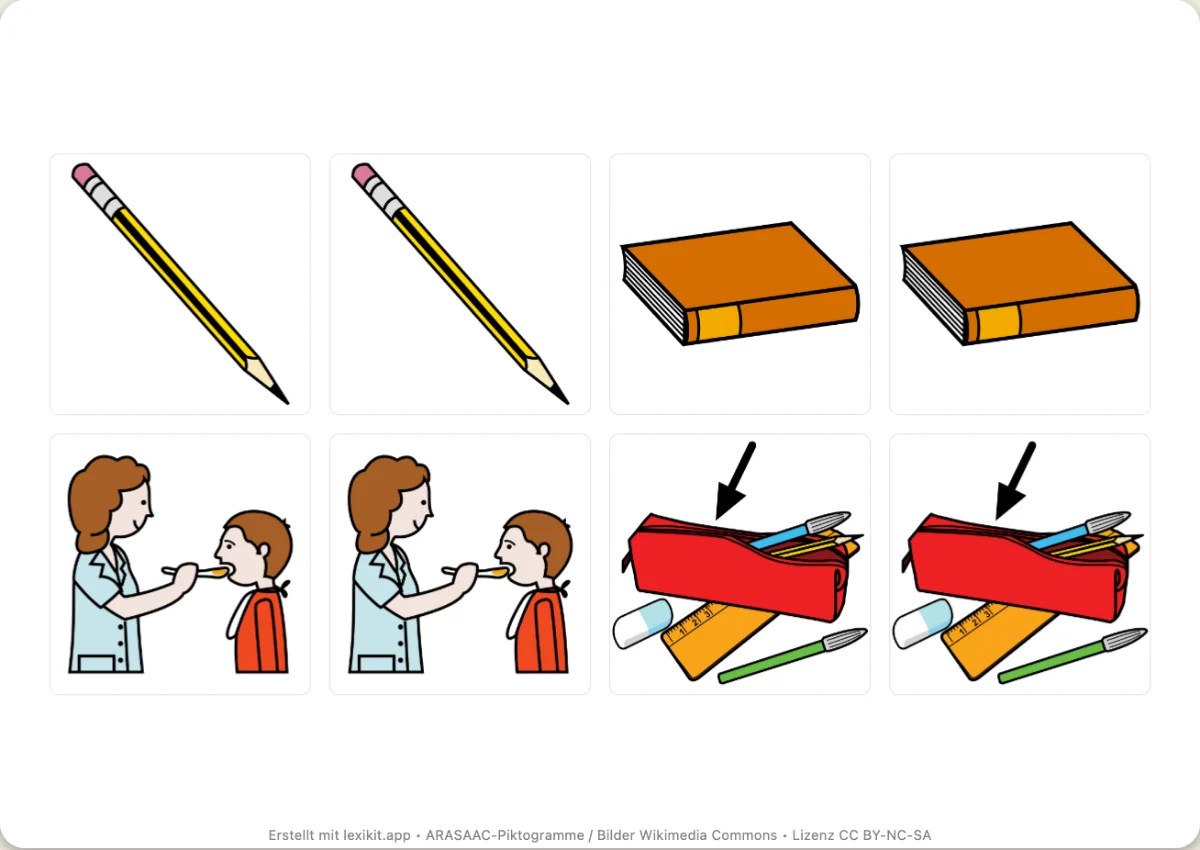 Erstellt mit lexikit.app • ARASAAC-Piktogramme / Bilder Wikimedia Commons • Lizenz CC BY-NC-SA