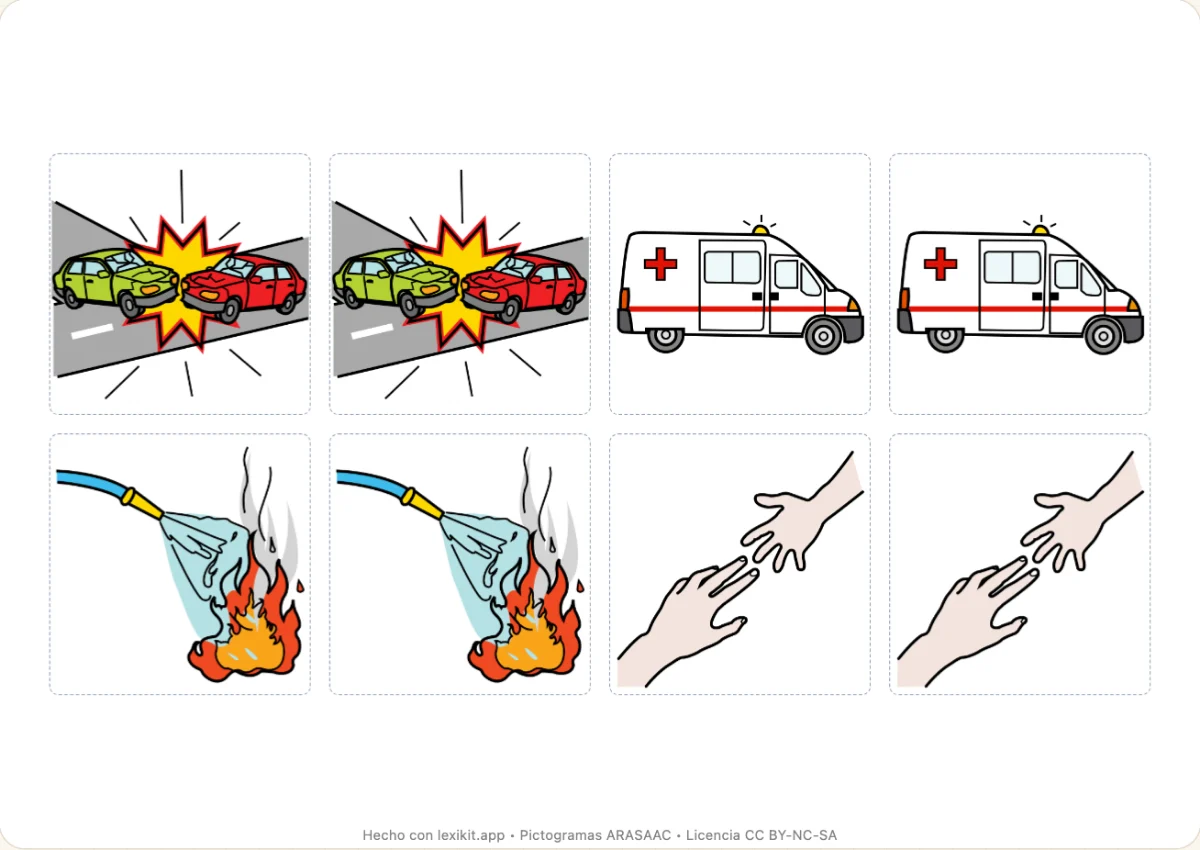 Hecho con lexikit.app • Pictogramas ARASAAC • Licencia CC BY-NC-SA